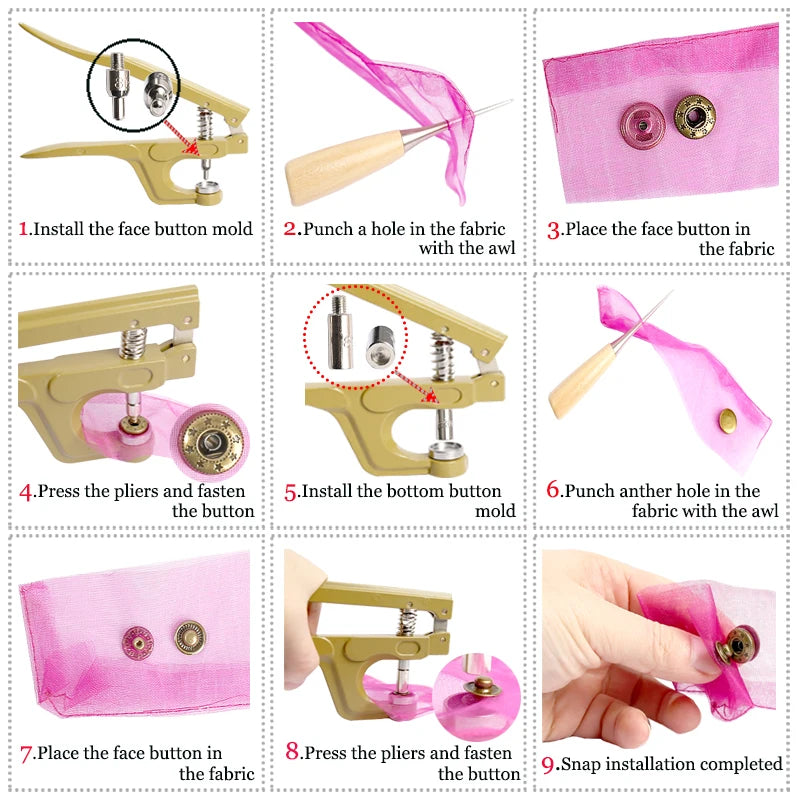 1.Install the face button mold

2.Punch a hole in the fabric with the awl

3.Place the face button in the fabric

4.Press the pliers and fasten the button

5.Install the bottom button mold

6.Punch anther hole in the fabric with the awl

7.Place the face button in the fabric

8.Press the pliers and fasten the button

9.Snap installation completed