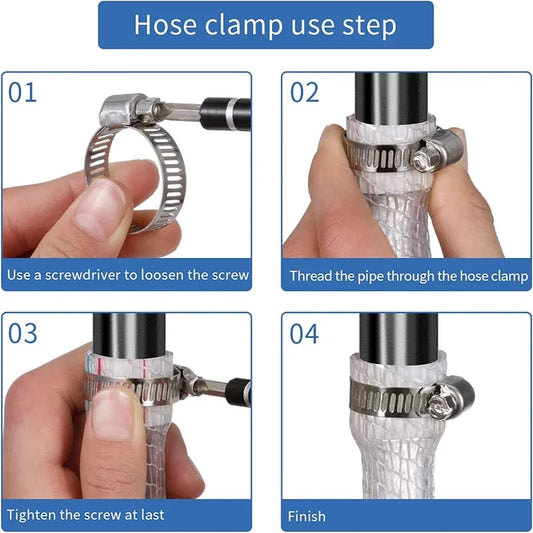 Hose clamp use step

01

Use a screwdriver to loosen the screw

02

Thread the pipe through the hose clamp

03

Tighten the screw at last

04

Finish